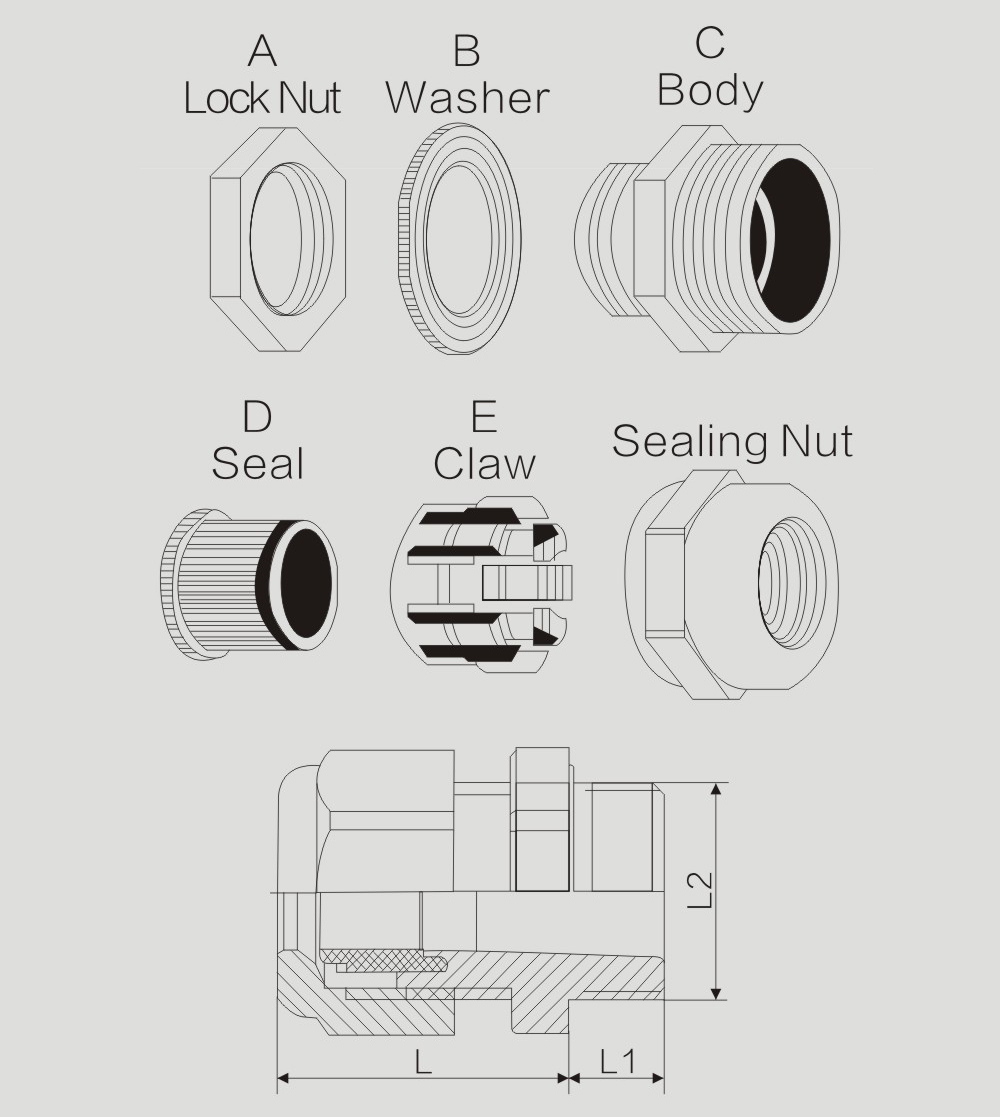 A
Lock Nut

B
Washer

C
Body

D
Seal

E
Claw

Sealing Nut

L2

L

L1